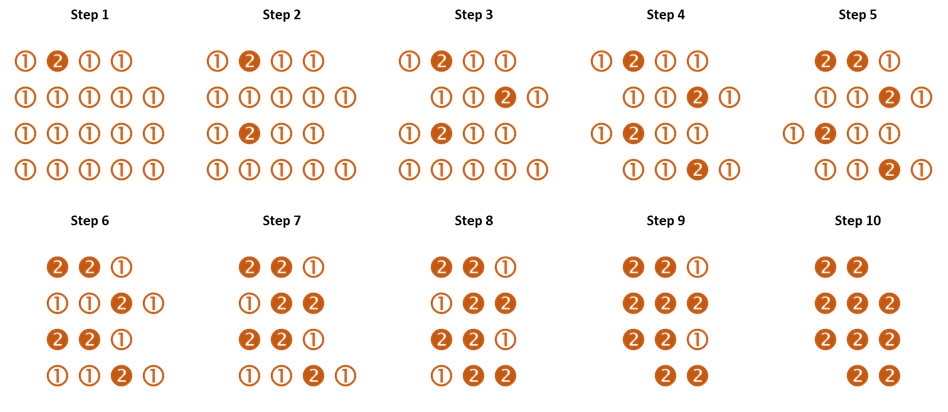 Step 1

1 2 1 1
1 1 1 1 1
1 1 1 1 1
1 1 1 1 1

Step 2

1 2 1 1
1 1 1 1 1
1 2 1 1
1 1 1 1 1

Step 3

1 2 1 1
1 1 2 1
1 2 1 1
1 1 1 1 1

Step 4

1 2 1 1
1 1 2 1
1 2 1 1
1 1 2 1

Step 5

2 2 1
1 1 2 1
1 2 1 1
1 1 2 1

Step 6

2 2 1
1 1 2 1
2 2 1
1 1 2 1

Step 7

2 2 1
1 2 2
2 2 1
1 1 2 1

Step 8

2 2 1
1 2 2
2 2 1
1 2 2

Step 9

2 2 1
2 2 2
2 2 1
2 2

Step 10

2 2
2 2 2
2 2 2
2 2